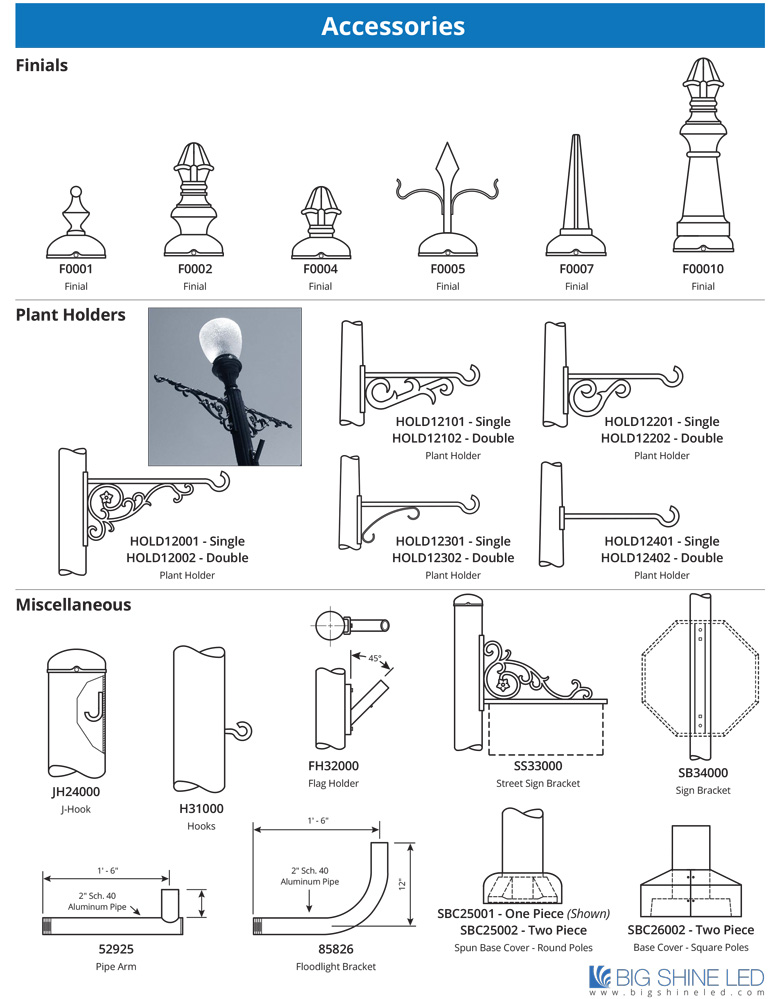 Accessories

Finials

F0001
Finial

F0002
Finial

F0004
Finial

F0005
Finial

F0007
Finial

F00010
Finial

Plant Holders

HOLD12101 - Single
HOLD12102 - Double
Plant Holder

HOLD12201 - Single
HOLD12202 - Double
Plant Holder

HOLD12001 - Single
HOLD12002 - Double
Plant Holder

HOLD12301 - Single
HOLD12302 - Double
Plant Holder

HOLD12401 - Single
HOLD12402 - Double
Plant Holder

Miscellaneous

JH24000
J-Hook

H31000
Hooks

45°

FH32000
Flag Holder

SS33000
Street Sign Bracket

SB34000
Sign Bracket

1' - 6"
2" Sch. 40 Aluminum Pipe

52925
Pipe Arm

1' - 6"
2" Sch. 40 Aluminum Pipe
12"

85826
Floodlight Bracket

SBC25001 - One Piece (Shown)
SBC25002 - Two Piece
Spun Base Cover - Round Poles

SBC26002 - Two Piece
Base Cover - Square Poles

BIG SHINE LED
www.bigshineled.com